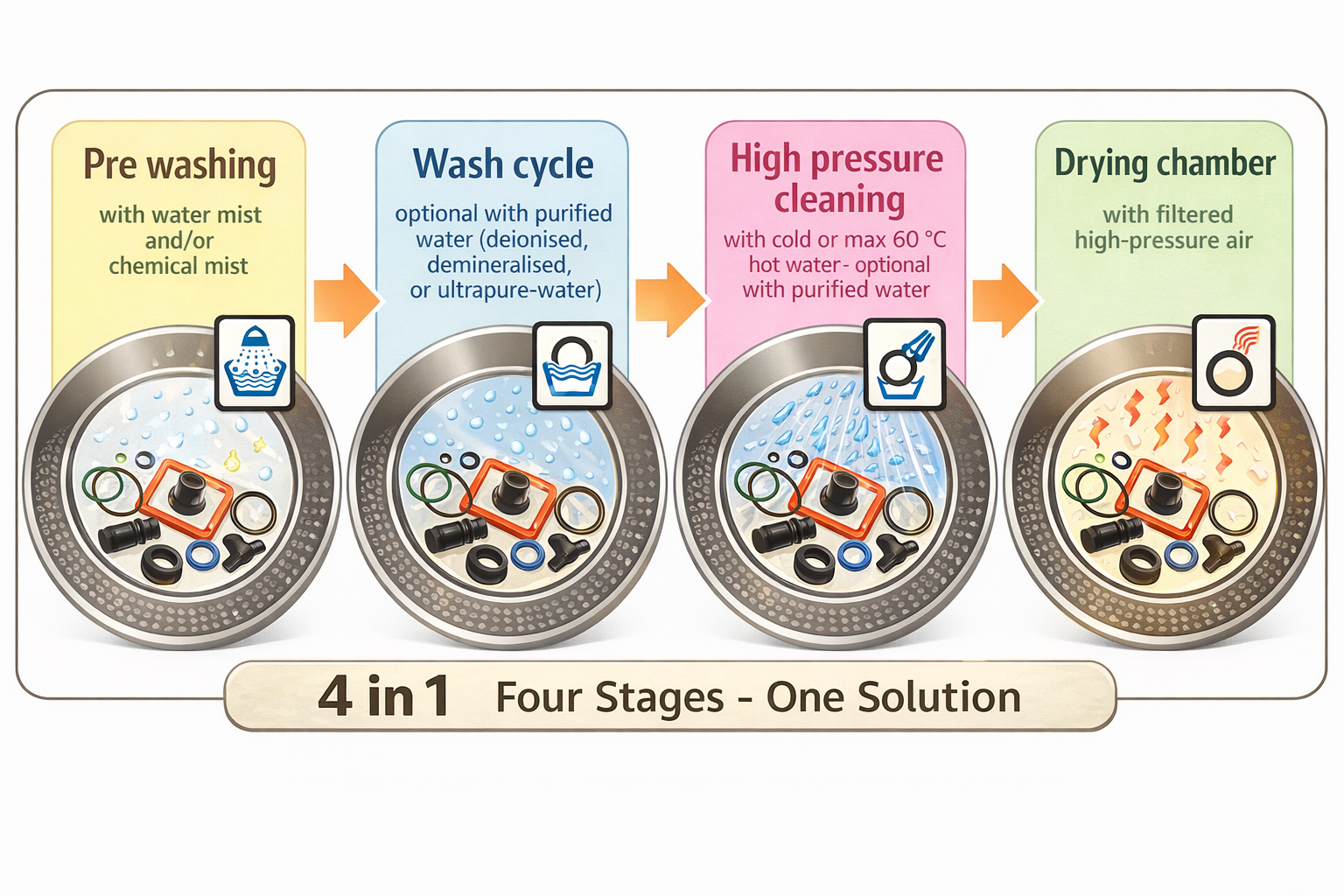 Pre washing

with water mist and/or chemical mist

Wash cycle

optional with purified water (deionised, demineralised, or ultrapure-water)

High pressure cleaning

with cold or max 60 °C hot water - optional with purified water

Drying chamber

with filtered high-pressure air

4 in 1 Four Stages - One Solution