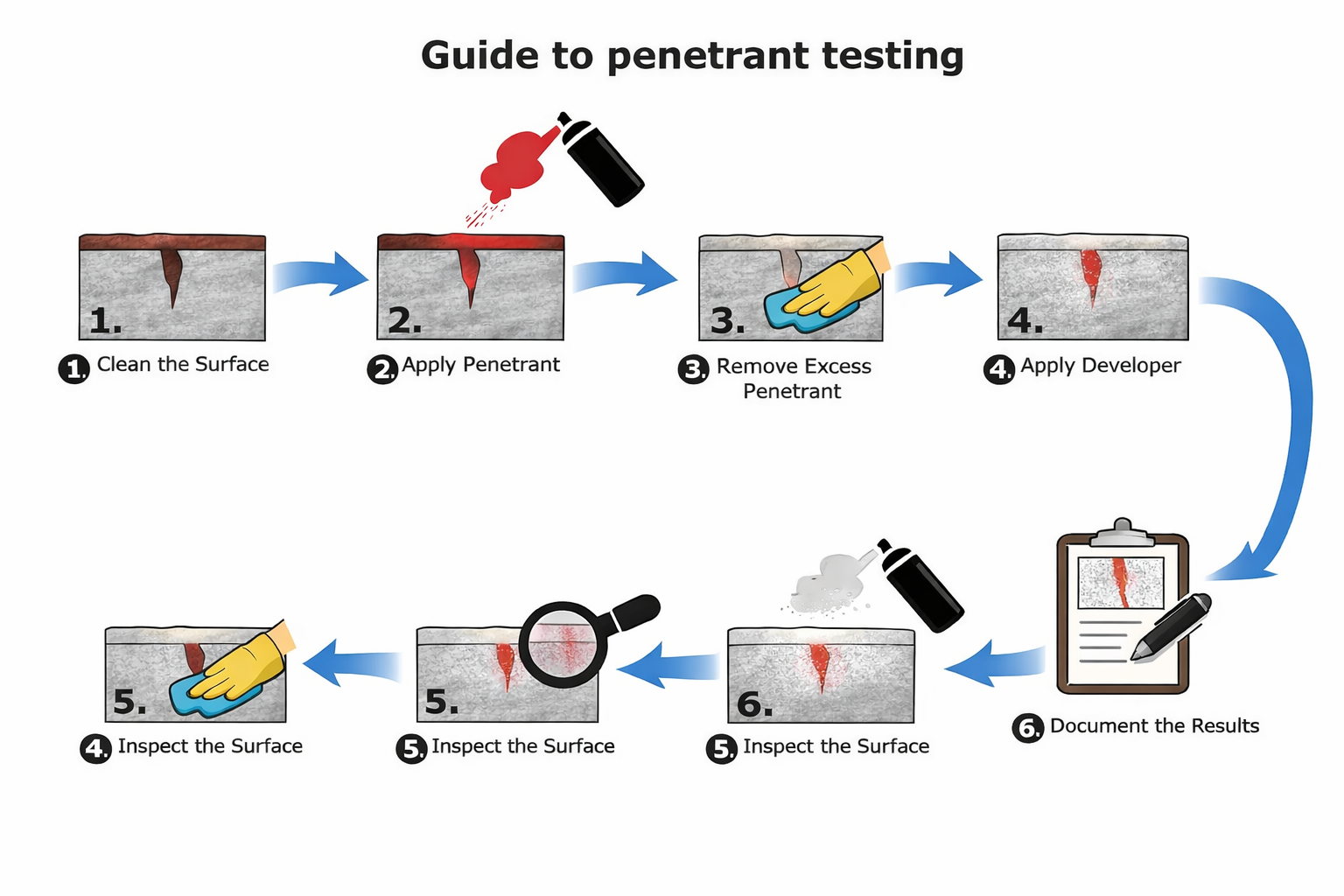 Guide to penetrant testing

1.
1. Clean the Surface

2.
2. Apply Penetrant

3.
3. Remove Excess Penetrant

4.
4. Apply Developer

6. Document the Results

6.
5. Inspect the Surface

5.
5. Inspect the Surface

5.
4. Inspect the Surface