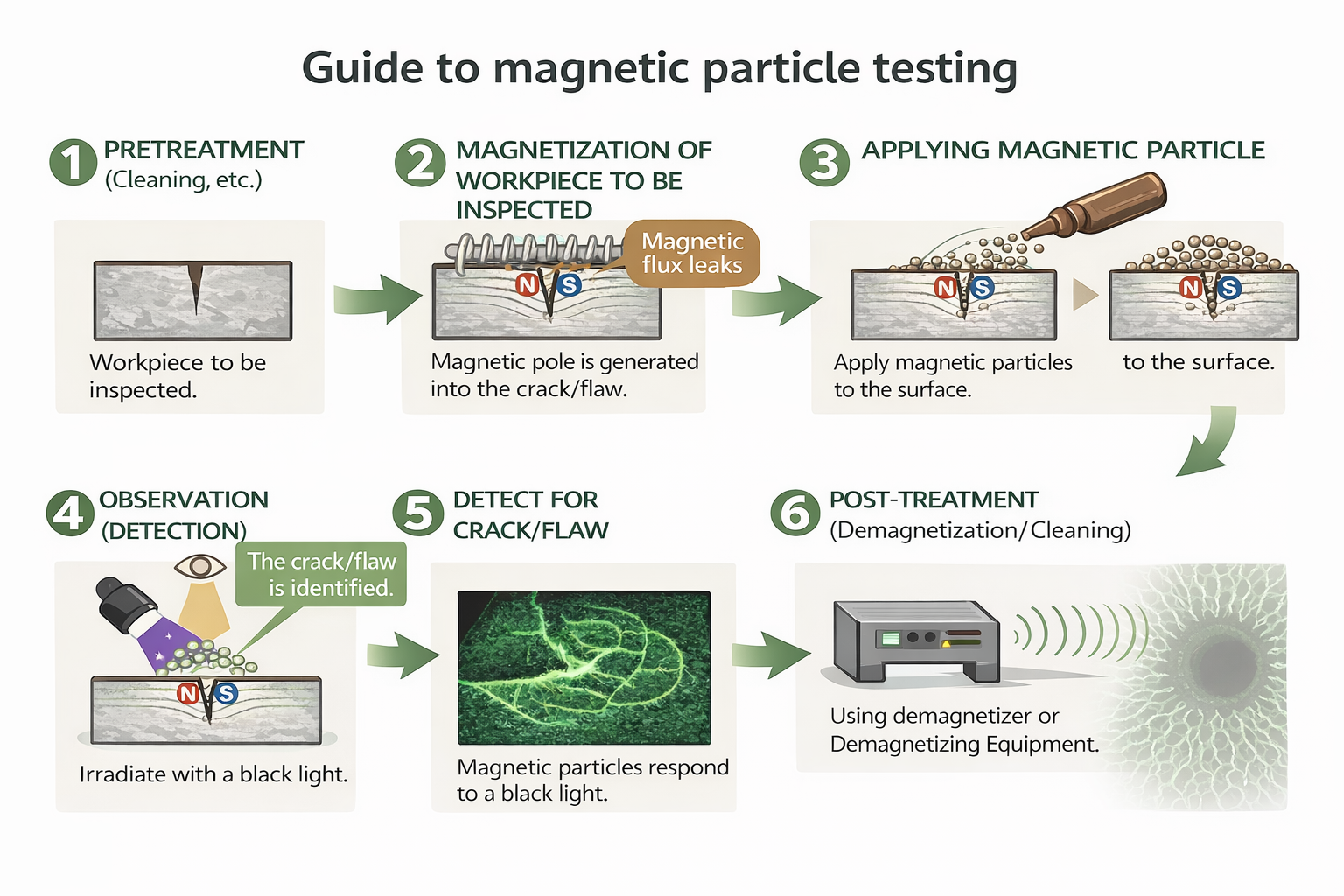 Guide to magnetic particle testing

1 PRETREATMENT
(Cleaning, etc.)

Workpiece to be inspected.

2 MAGNETIZATION OF WORKPIECE TO BE INSPECTED

Magnetic flux leaks

N S

Magnetic pole is generated into the crack/flaw.

3 APPLYING MAGNETIC PARTICLE

N S

Apply magnetic particles to the surface.

N S

to the surface.

4 OBSERVATION (DETECTION)

The crack/flaw is identified.

N S

Irradiate with a black light.

5 DETECT FOR CRACK/FLAW

Magnetic particles respond to a black light.

6 POST-TREATMENT
(Demagnetization/Cleaning)

Using demagnetizer or Demagnetizing Equipment.